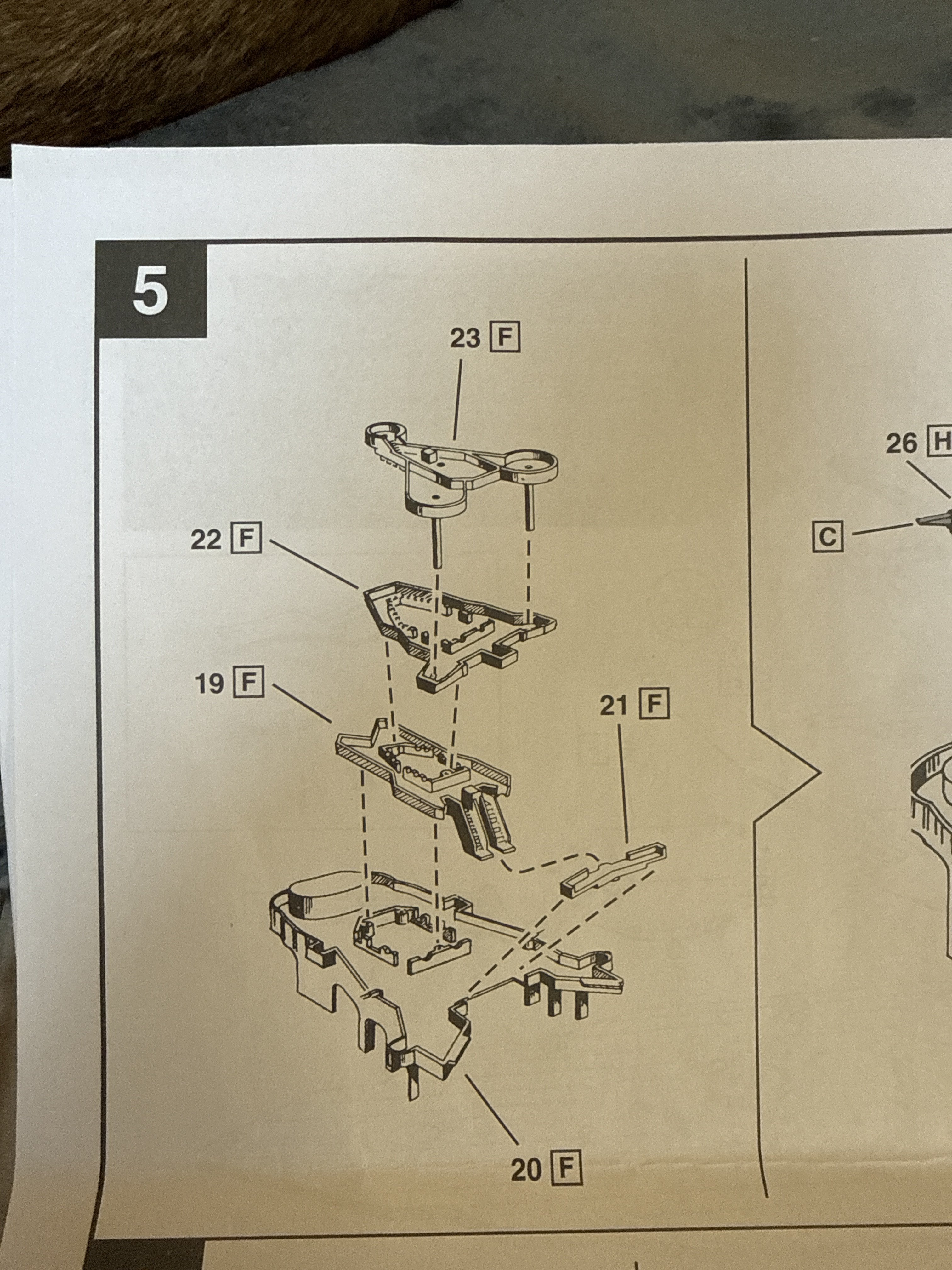 5

23 F

22 F

19 F

21 F

20 F

26 H

C